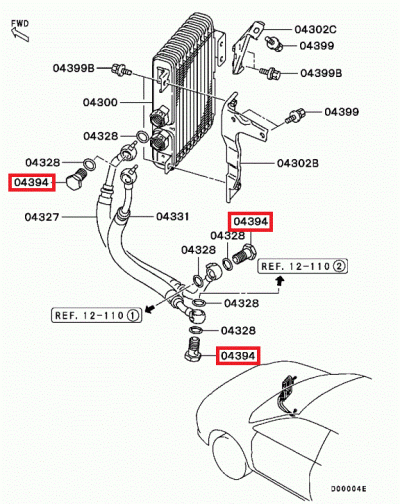 FWD

04302C
04399
04399B
04399B
04300
04399
04328
04328
04302B
04394
04327
04331
04394
04328
04328
REF. 12-110 ②
04328
REF. 12-110 ①
04328
04394

D00004E