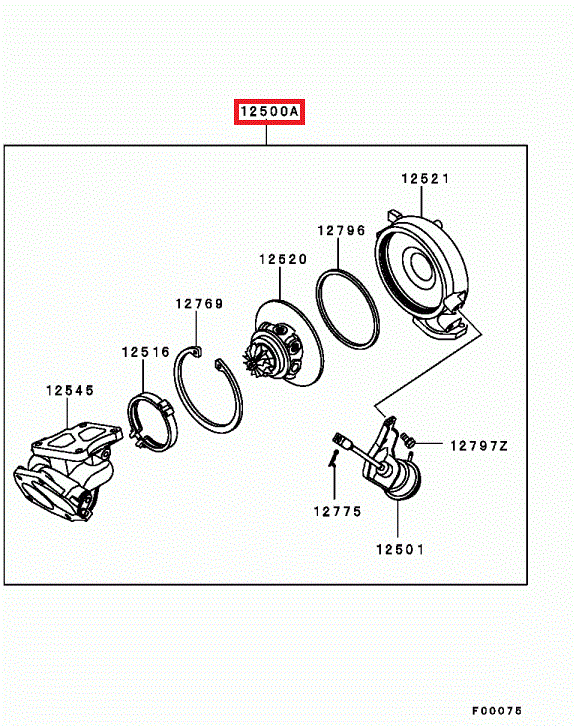 12500A

12521

12796

12520

12769

12516

12545

12797Z

12775

12501

F00075