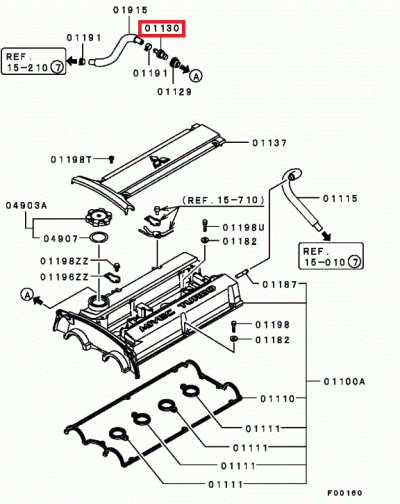 01915
01130
01191
REF. 15-210 7
01191
A
01129
01137
01198T
(REF. 15-710)
01115
04903A
01198U
04907
01182
REF. 15-010 7
01198ZZ
01196ZZ
01187
A
MIVEC TURBO
01198
01182
01100A
01110
01111
01111
01111
01111
F00160