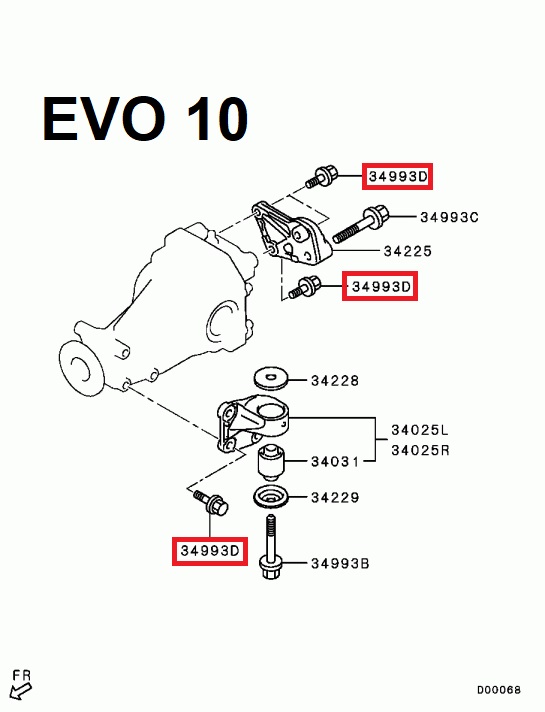 EVO 10

34993D
34993C
34225
34993D
34228
34025L
34025R
34031
34229
34993D
34993B

FR
D00068