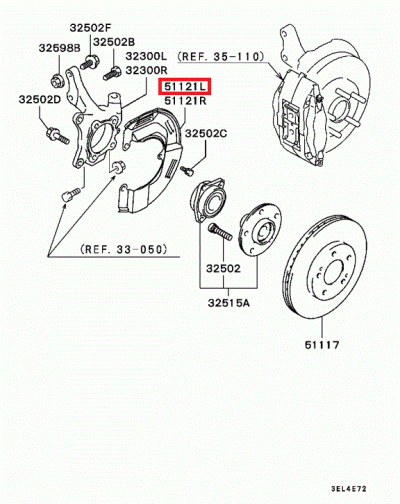 32502F
32598B
32502B
32300L
32300R
(REF. 35-110)
51121L
51121R
32502D
32502C
(REF. 33-050)
32502
32515A
51117
3EL4E72