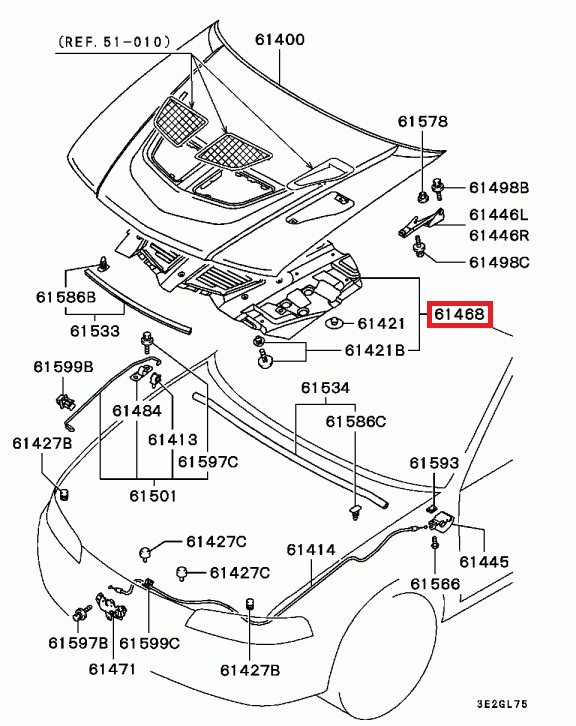 (REF. 51-010)
61400
61578
61498B
61446L
61446R
61498C
61586B
61533
61421
61468
61421B
61599B
61484
61413
61534
61586C
61427B
61597C
61501
61593
61427C
61427C
61414
61445
61566
61597B
61599C
61471
61427B
3E2GL75