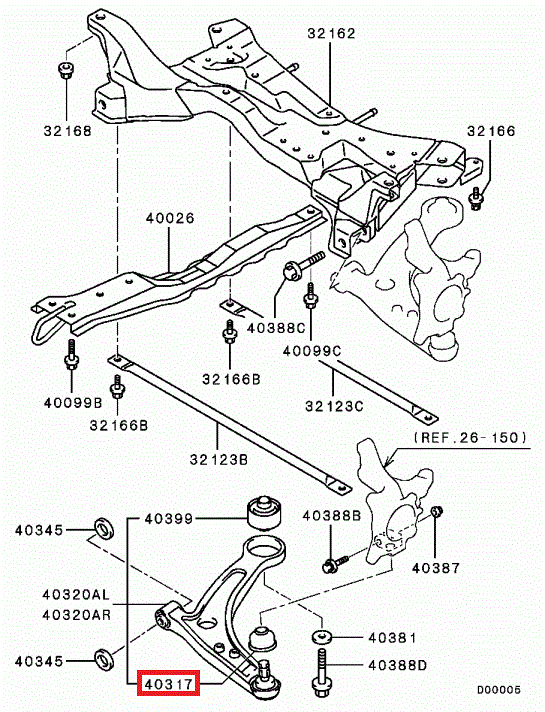 32162
32168
32166
40026
40388C
40099C
32166B
40099B
32166B
32123C
32123B
(REF.26-150)
40345
40399
40388B
40387
40320AL
40320AR
40381
40345
40388D
40317
D00005