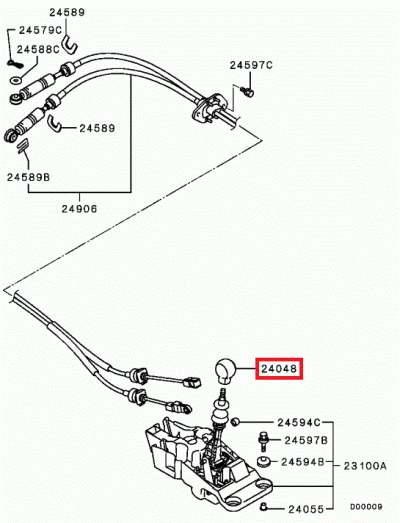 24589
24579C
24588C
24597C
24589
24589B
24906
24048
24594C
24597B
24594B
23100A
24055
D00009