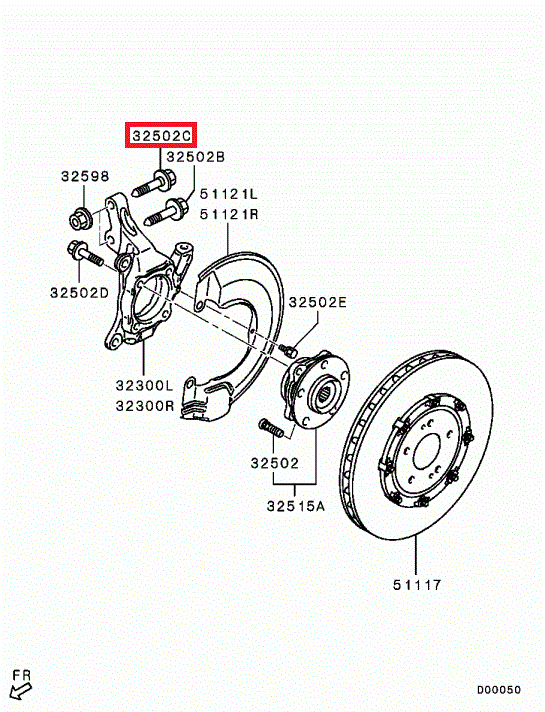 32502C
32502B
32598
51121L
51121R
32502D
32502E
32300L
32300R
32502
32515A
51117
FR
D00050