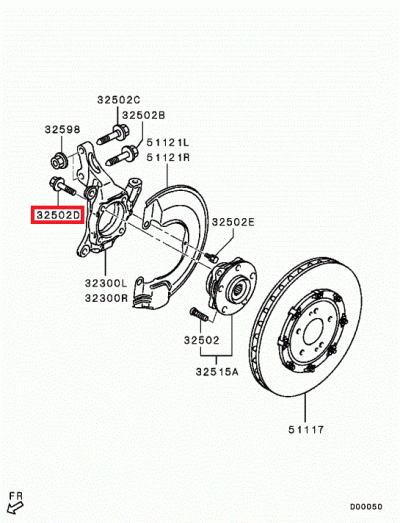 32502C
32502B
32598
51121L
51121R
32502D
32502E
32300L
32300R
32502
32515A
51117
FR
D00050