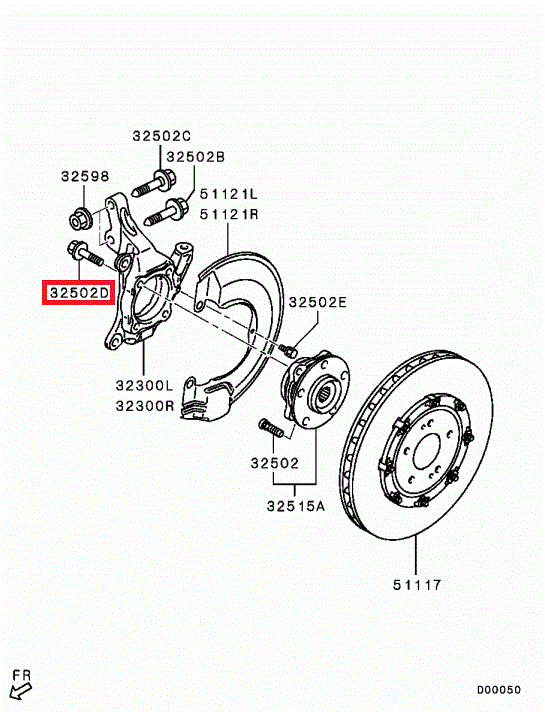 32502C
32502B
32598
51121L
51121R
32502D
32502E
32300L
32300R
32502
32515A
51117
FR
D00050