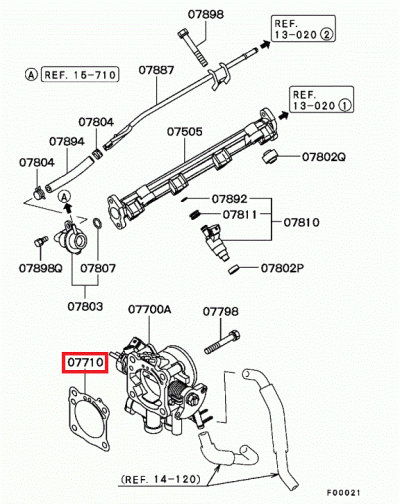 07898

REF. 13-020 ②

Ⓐ REF. 15-710

07887

REF. 13-020 ①

07804

07894

07505

07804

07802Q

Ⓐ

07892

07811

07810

07898Q

07807

07802P

07803

07700A

07798

07710

(REF. 14-120)

F00021