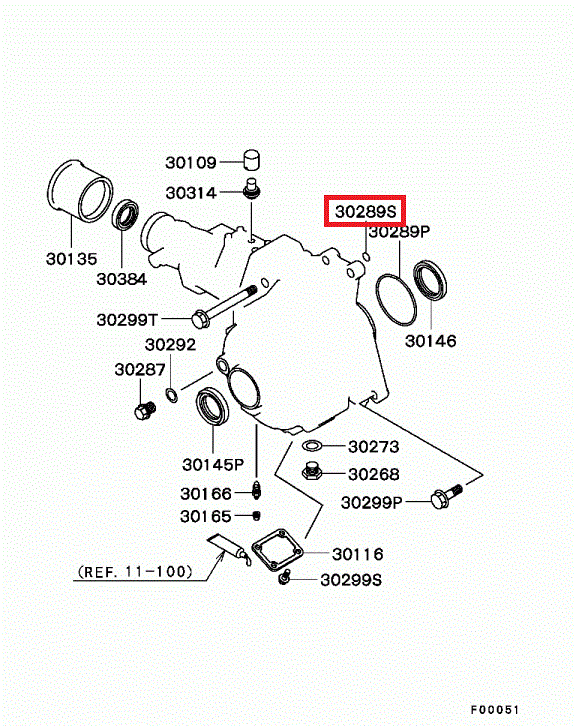 30109
30314
30289S
30289P
30135
30384
30299T
30146
30292
30287
30145P
30273
30268
30166
30299P
30165
30116
(REF. 11-100)
30299S
F00051