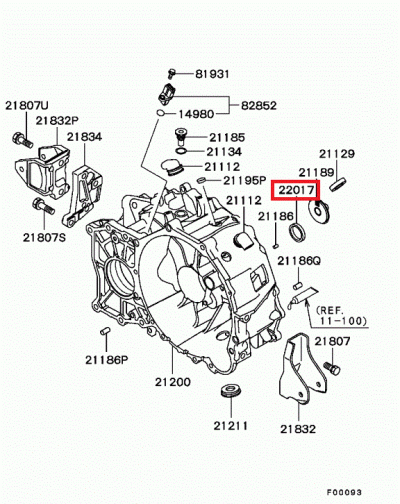 81931
82852
14980
21807U
21832P
21834
21185
21134
21112
21129
21189
21195P
22017
21112
21186
21807S
21186Q
(REF. 11-100)
21807
21186P
21200
21211
21832
F00093