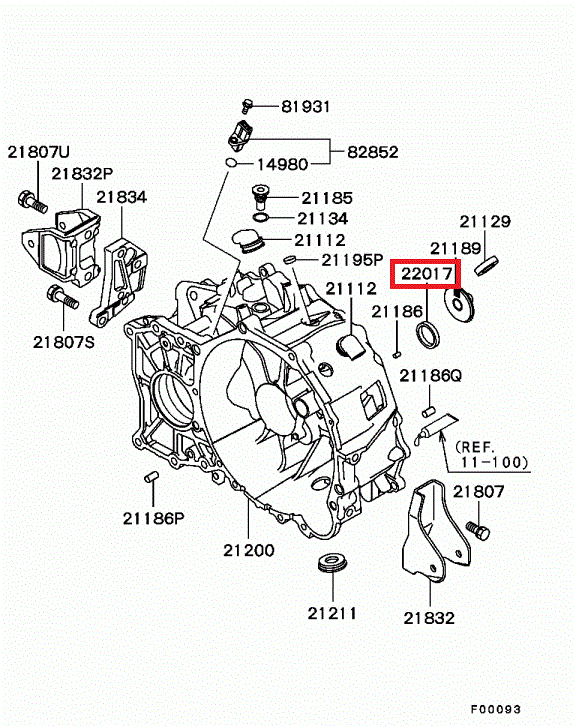 81931
21807U
82852
14980
21832P
21834
21185
21134
21129
21112
21189
21195P
22017
21112
21186
21807S
21186Q
(REF. 11-100)
21807
21186P
21200
21211
21832
F00093