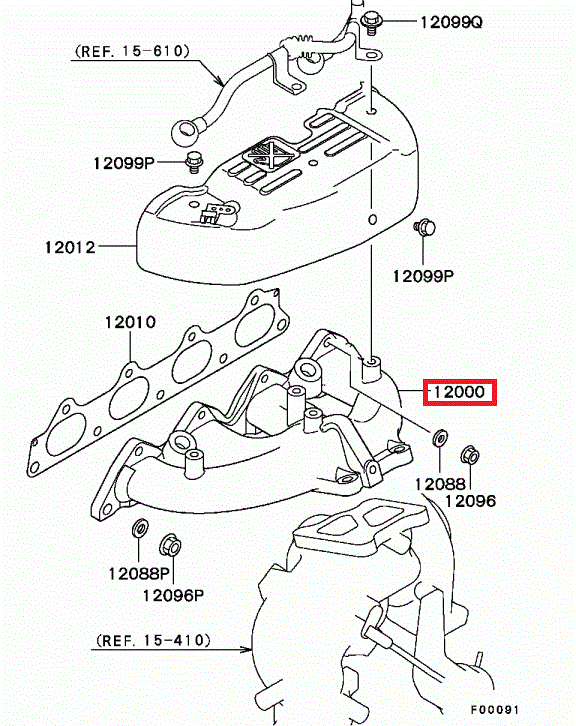 12099Q
(REF. 15-610)
12099P
12012
12099P
12010
12000
12088
12096
12088P
12096P
(REF. 15-410)
F00091