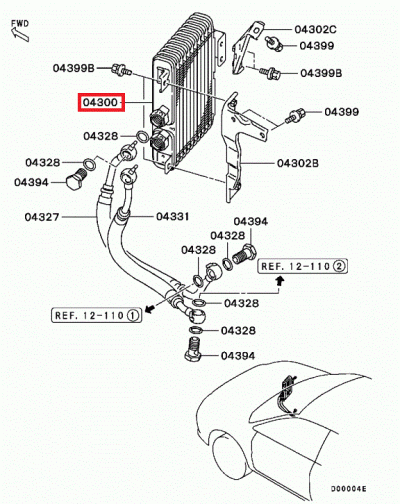 FWD

04302C
04399
04399B
04399B
04300
04399
04328
04328
04302B
04394
04327
04331
04394
04328
04328
REF. 12-110 ②
04328
REF. 12-110 ①
04328
04394

D00004E