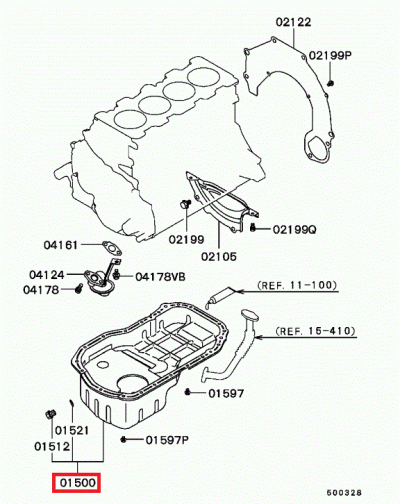 02122
02199P
02199
02199Q
02105
04161
04124
04178VB
04178
(REF. 11-100)
(REF. 15-410)
01597
01521
01512
01597P
01500
500328