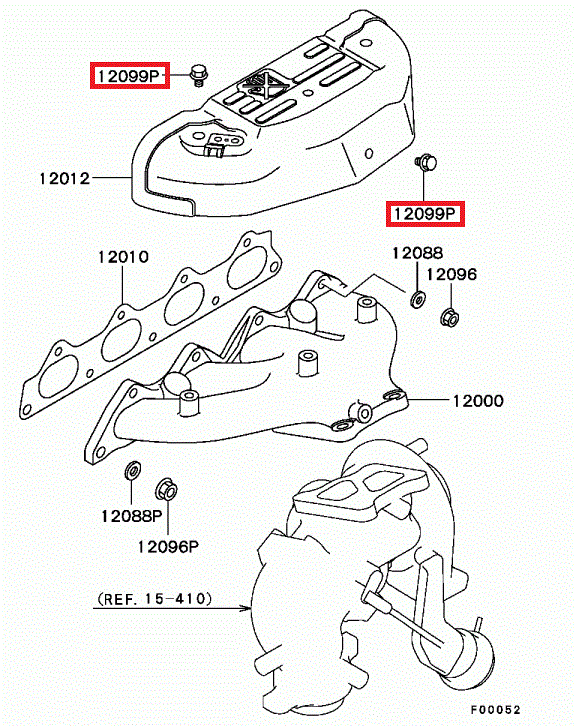 12099P

12012

12099P

12010

12088

12096

12000

12088P

12096P

(REF. 15-410)

F00052