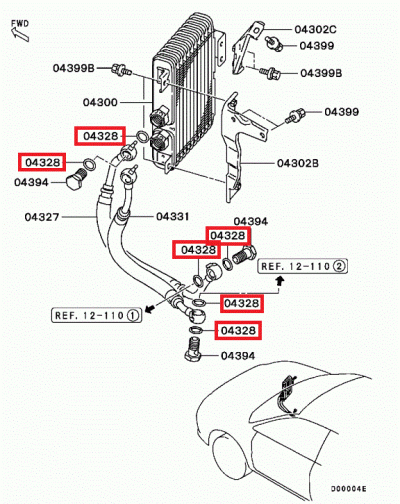 FWD

04302C
04399
04399B
04399B
04300
04399
04328
04328
04302B
04394
04327
04331
04394
04328
04328
REF. 12-110 ②
04328
REF. 12-110 ①
04328
04394

D00004E