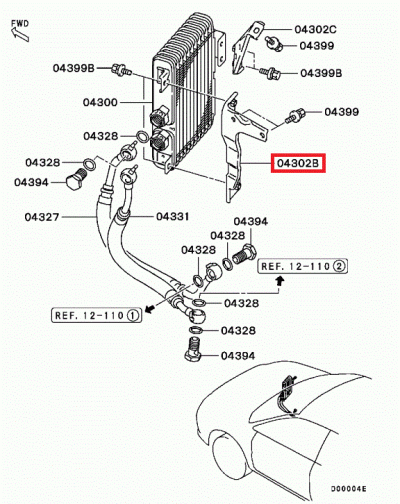 FWD

04302C
04399
04399B
04399B
04300
04399
04328
04302B
04328
04394
04327
04331
04394
04328
04328
REF. 12-110 ②
04328
REF. 12-110 ①
04328
04394

D00004E