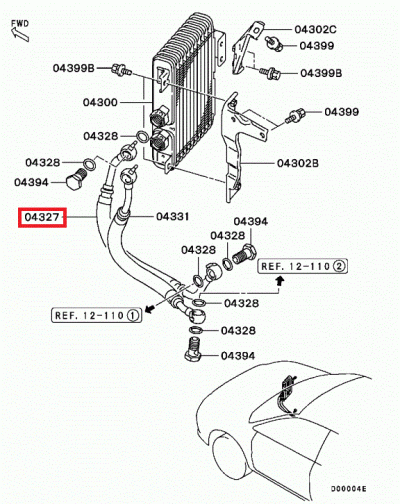 FWD

04302C

04399

04399B

04399B

04300

04399

04328

04328

04302B

04394

04327

04331

04394

04328

04328

REF. 12-110 ②

04328

REF. 12-110 ①

04328

04394

D00004E