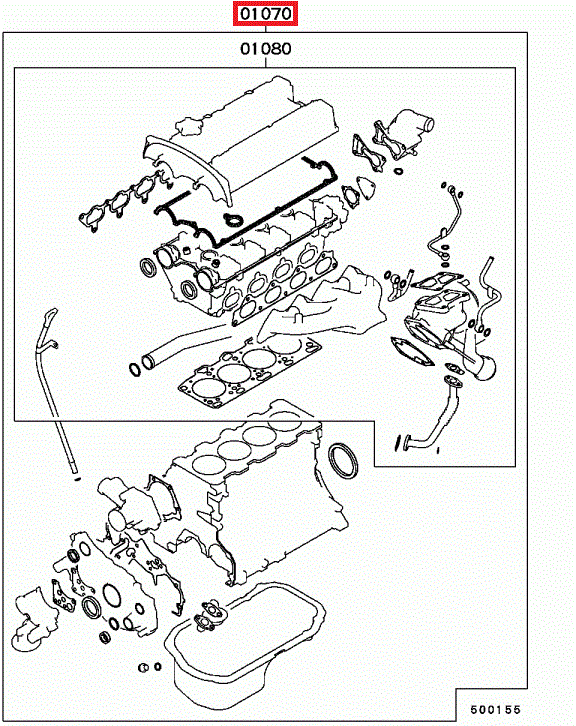 01070

01080

500155