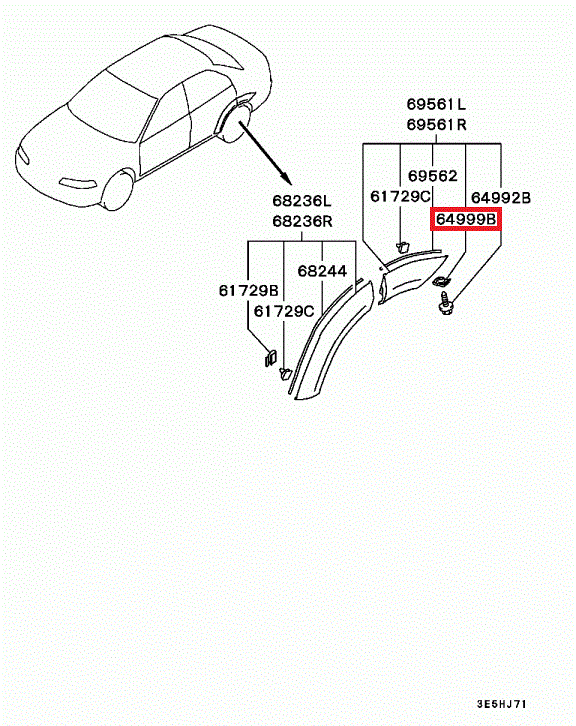 69561L
69561R
69562
61729C
64992B
64999B
68236L
68236R
68244
61729B
61729C
3E5HJ71