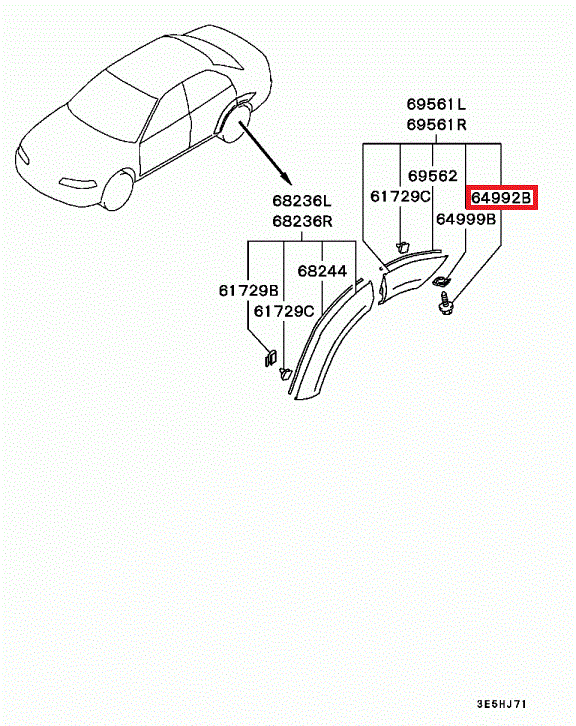 69561L
69561R
69562
61729C
64992B
64999B
68236L
68236R
68244
61729B
61729C
3E5HJ71