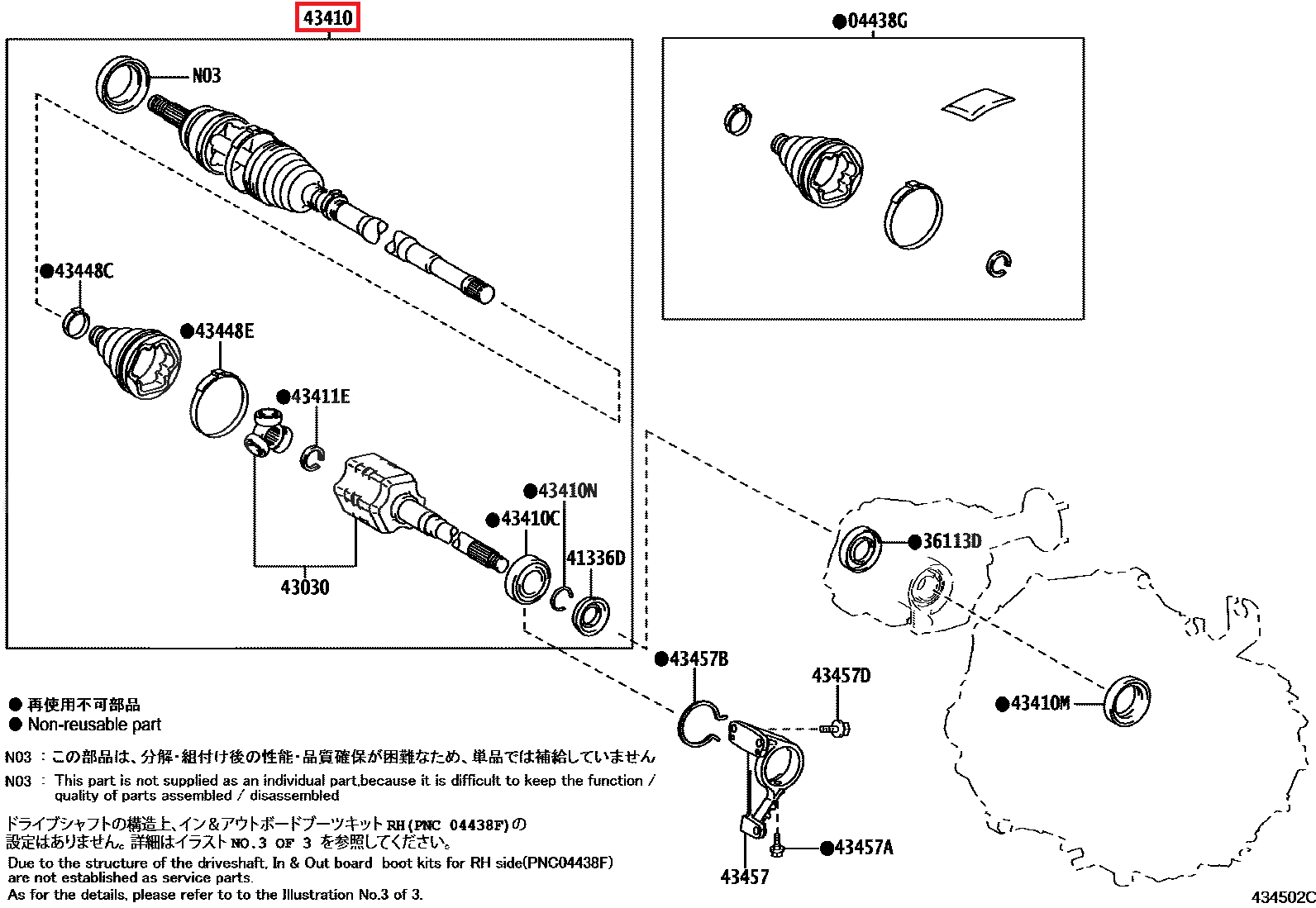 43410

●04438G

N03

●43448C

●43448E

●43411E

●43410N

●43410C

41336D

43030

●36113D

●43457B

43457D

●43410M

●43457A

43457

● 再使用不可部品
● Non-reusable part

N03 : この部品は、分解・組付け後の性能・品質確保が困難なため、単品では補給していません

N03 : This part is not supplied as an individual part,because it is difficult to keep the function / quality of parts assembled / disassembled

ドライブシャフトの構造上、イン＆アウトボードブーツキット RH(PNC 04438F)の設定はありません。詳細はイラスト NO.3 OF 3 を参照してください。

Due to the structure of the driveshaft, In & Out board boot kits for RH side(PNC04438F) are not established as service parts.
As for the details, please refer to to the Illustration No.3 of 3.

434502C