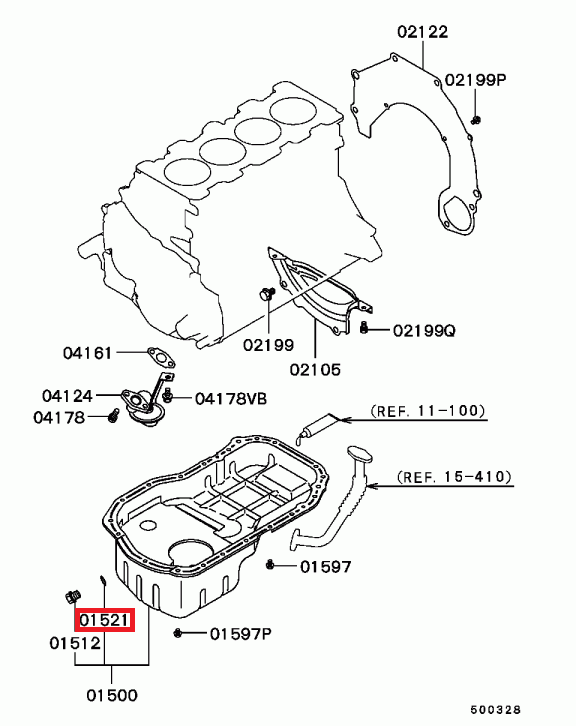 02122
02199P
02199
02105
02199Q
04161
04124
04178VB
04178
(REF. 11-100)
(REF. 15-410)
01597
01521
01512
01597P
01500
500328