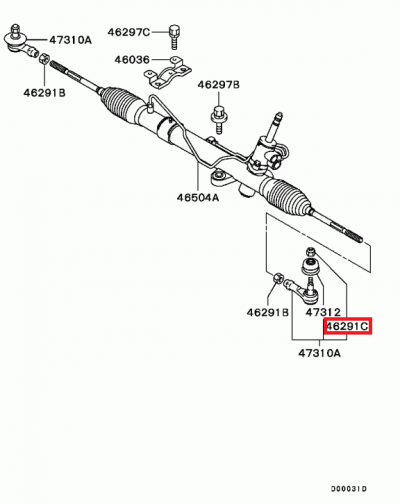 47310A
46297C
46036
46291B
46297B
46504A
46291B
47312
46291C
47310A
D00031D