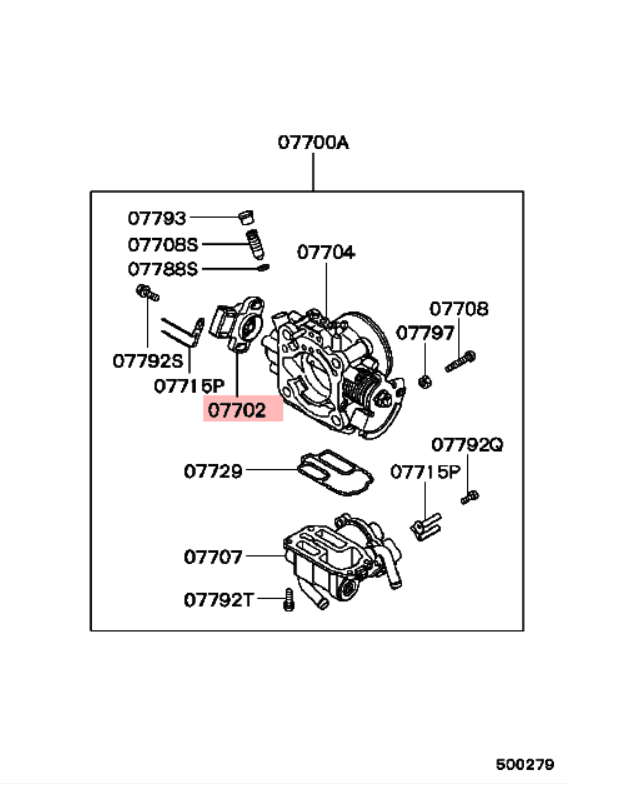 07700A

07793
07708S
07788S
07704
07708
07797
07792S
07715P
07702
07792Q
07729
07715P
07707
07792T

500279