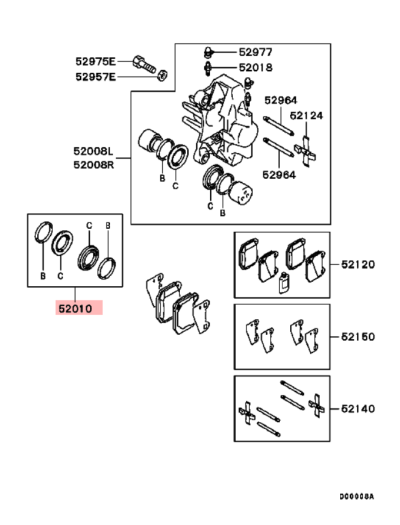 52975E
52957E
52977
52018
52964
52124
52008L
52008R
52964
B
C
C
B
C
B
B
C
52010
52120
52150
52140
D00008A