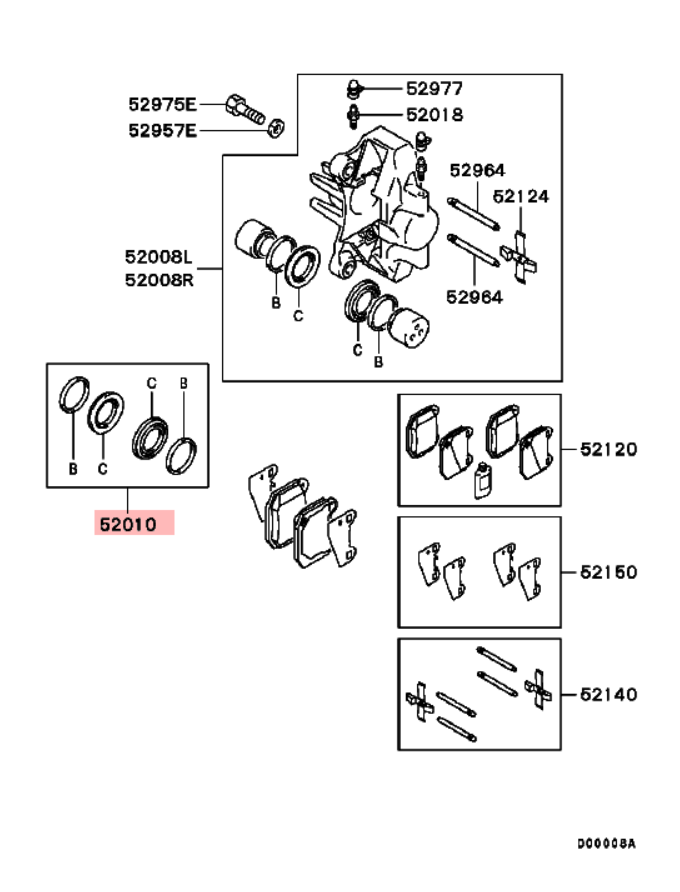 52975E
52957E
52977
52018
52964
52124
52008L
52008R
52964
B
C
C
B
C
B
B
C
52010
52120
52150
52140
D00008A