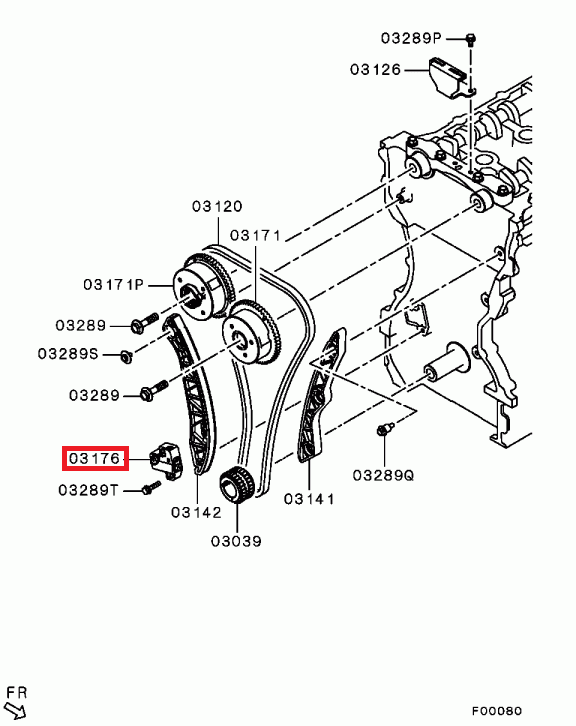 03289P
03126
03120
03171
03171P
03289
03289S
03289
03176
03289T
03142
03039
03141
03289Q
FR
F00080