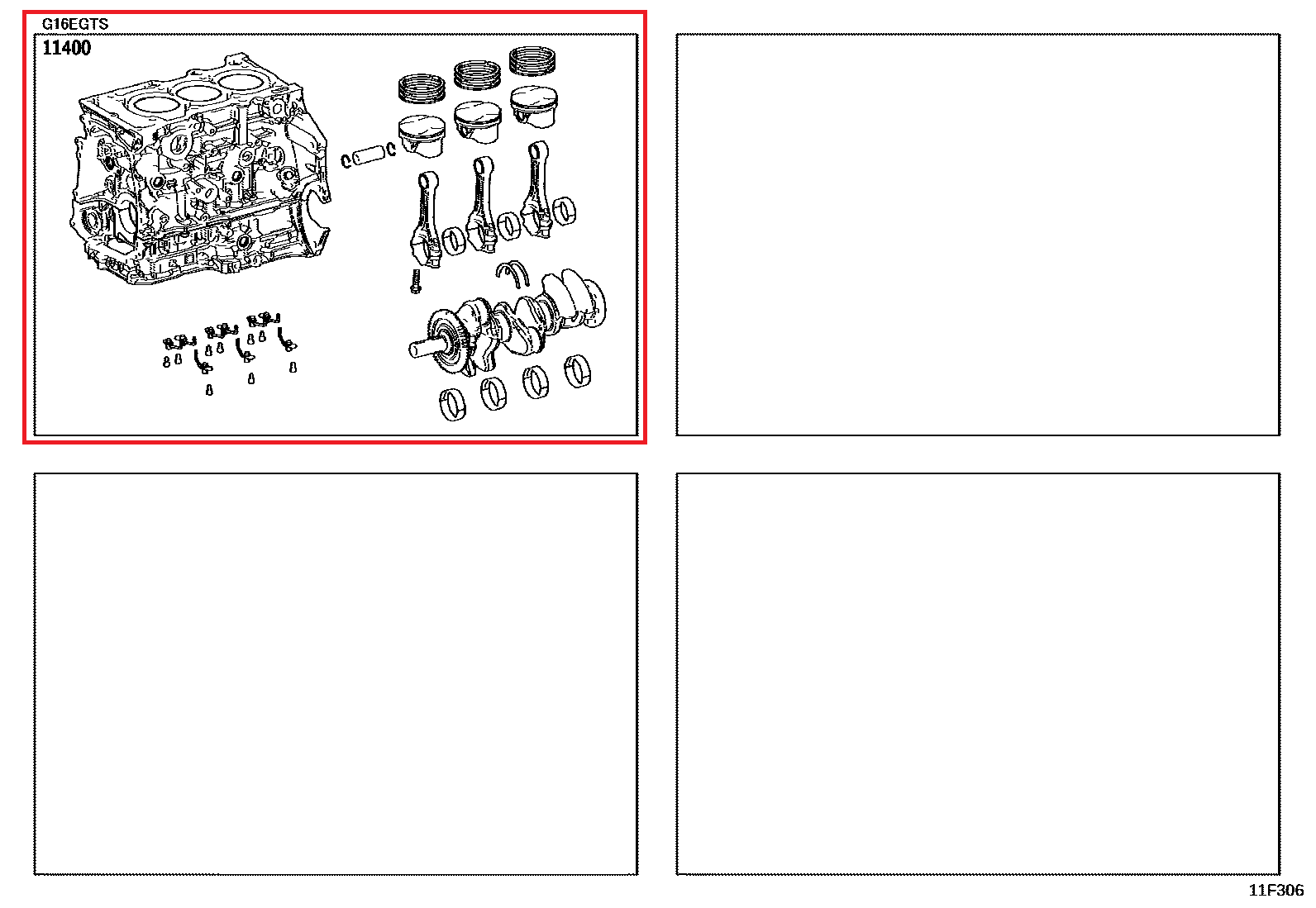 G16EGTS
11400

11F306