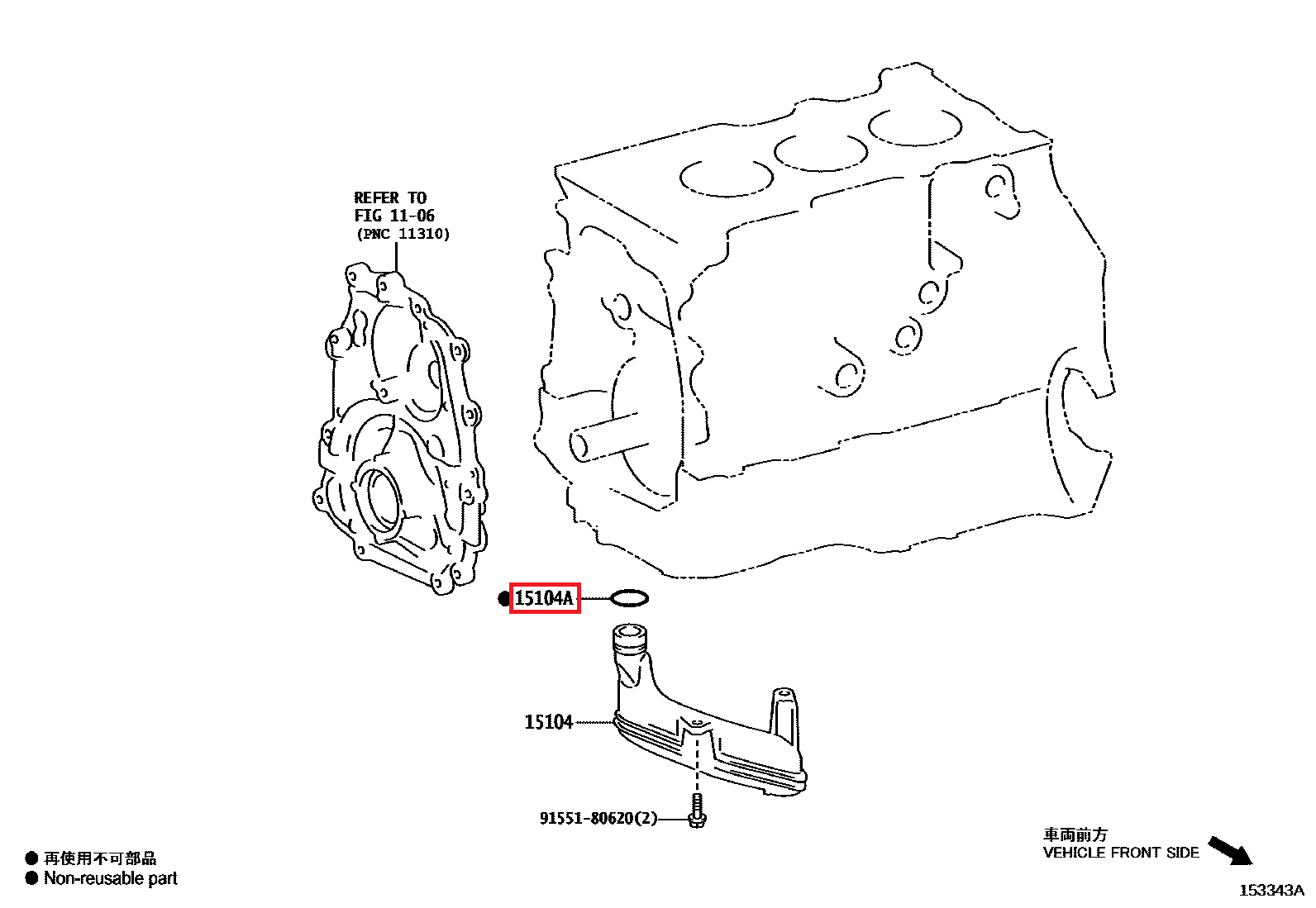 REFER TO
FIG 11-06
(PNC 11310)

● 15104A

15104

91551-80620(2)

● 再使用不可部品
● Non-reusable part

車両前方
VEHICLE FRONT SIDE

153343A