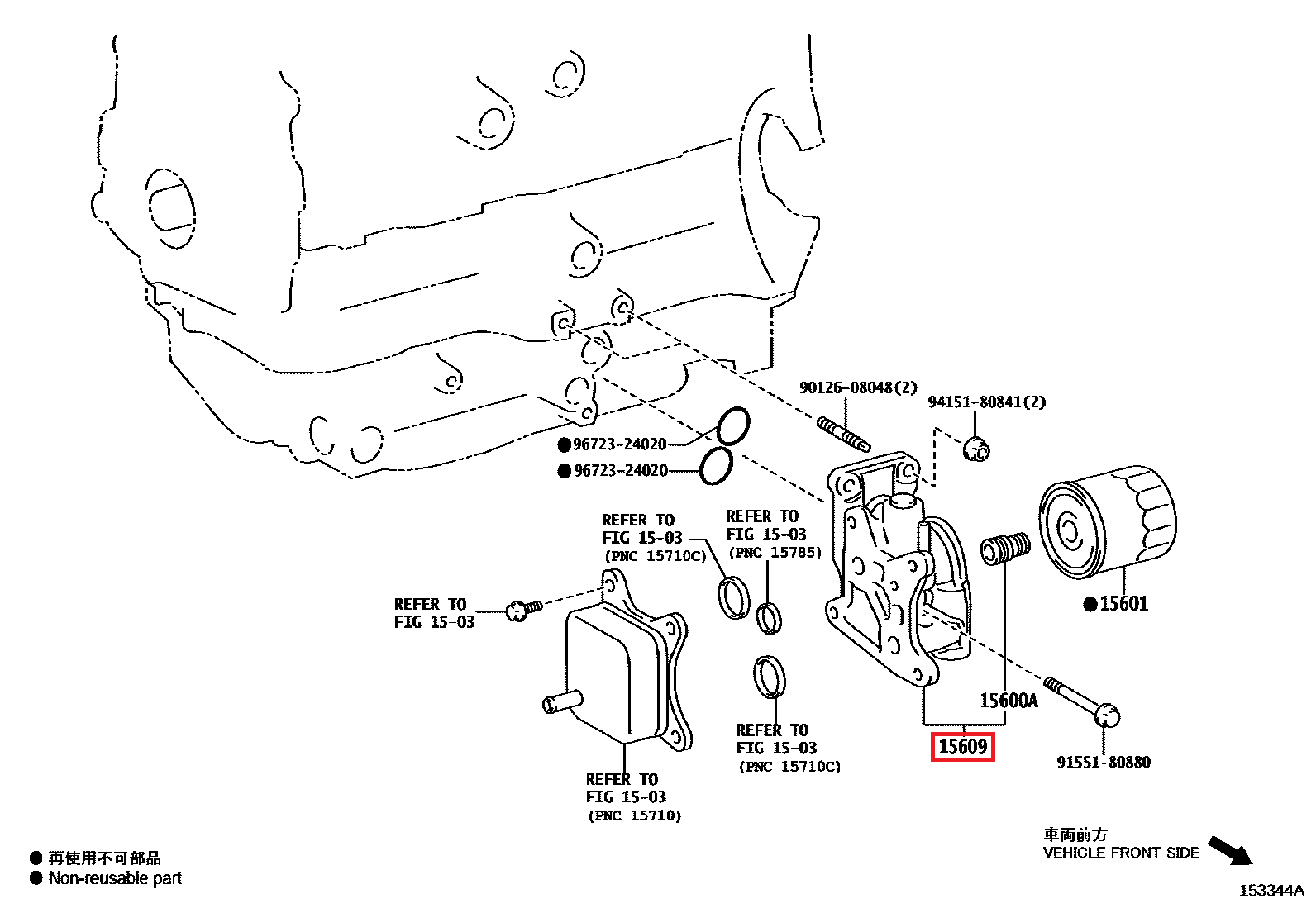 90126-08048(2)

94151-80841(2)

●96723-24020

●96723-24020

REFER TO FIG 15-03 (PNC 15710C)

REFER TO FIG 15-03 (PNC 15785)

REFER TO FIG 15-03

●15601

15600A

15609

91551-80880

REFER TO FIG 15-03 (PNC 15710C)

REFER TO FIG 15-03 (PNC 15710)

● 再使用不可部品
● Non-reusable part

車両前方
VEHICLE FRONT SIDE

153344A