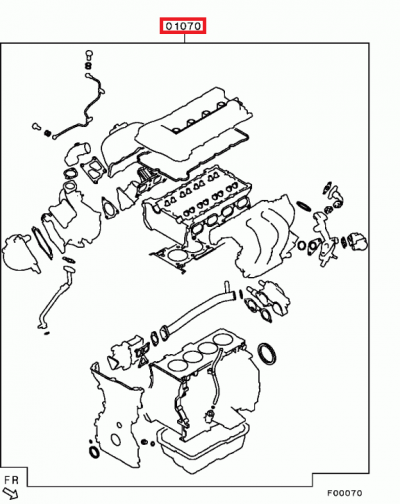 01070

FR

F00070