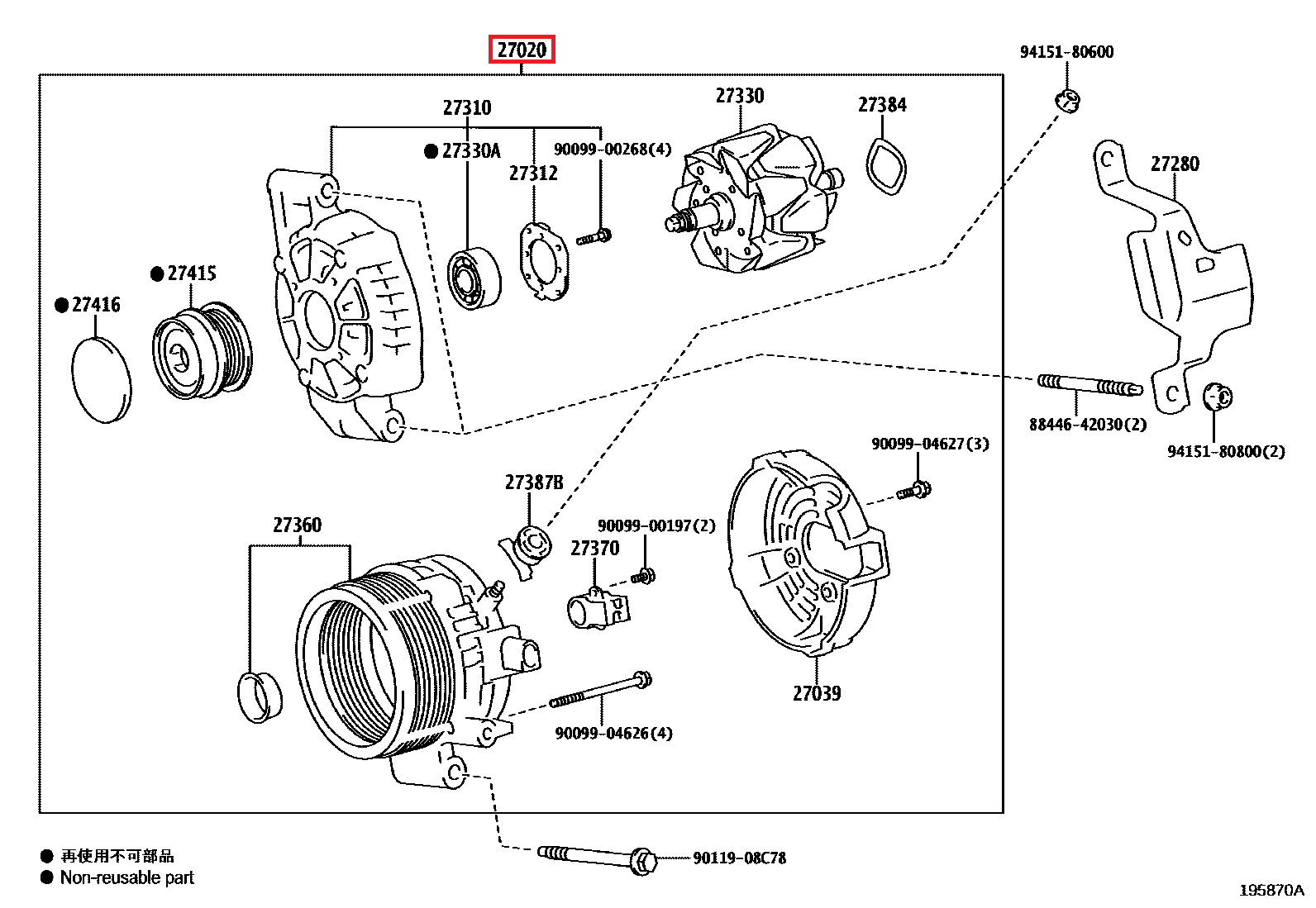 27020

94151-80600

27310

27330

27384

● 27330A

90099-00268(4)

27312

27280

● 27415

● 27416

88446-42030(2)

94151-80800(2)

90099-04627(3)

27387B

27360

90099-00197(2)

27370

27039

90099-04626(4)

90119-08C78

● 再使用不可部品
● Non-reusable part

195870A