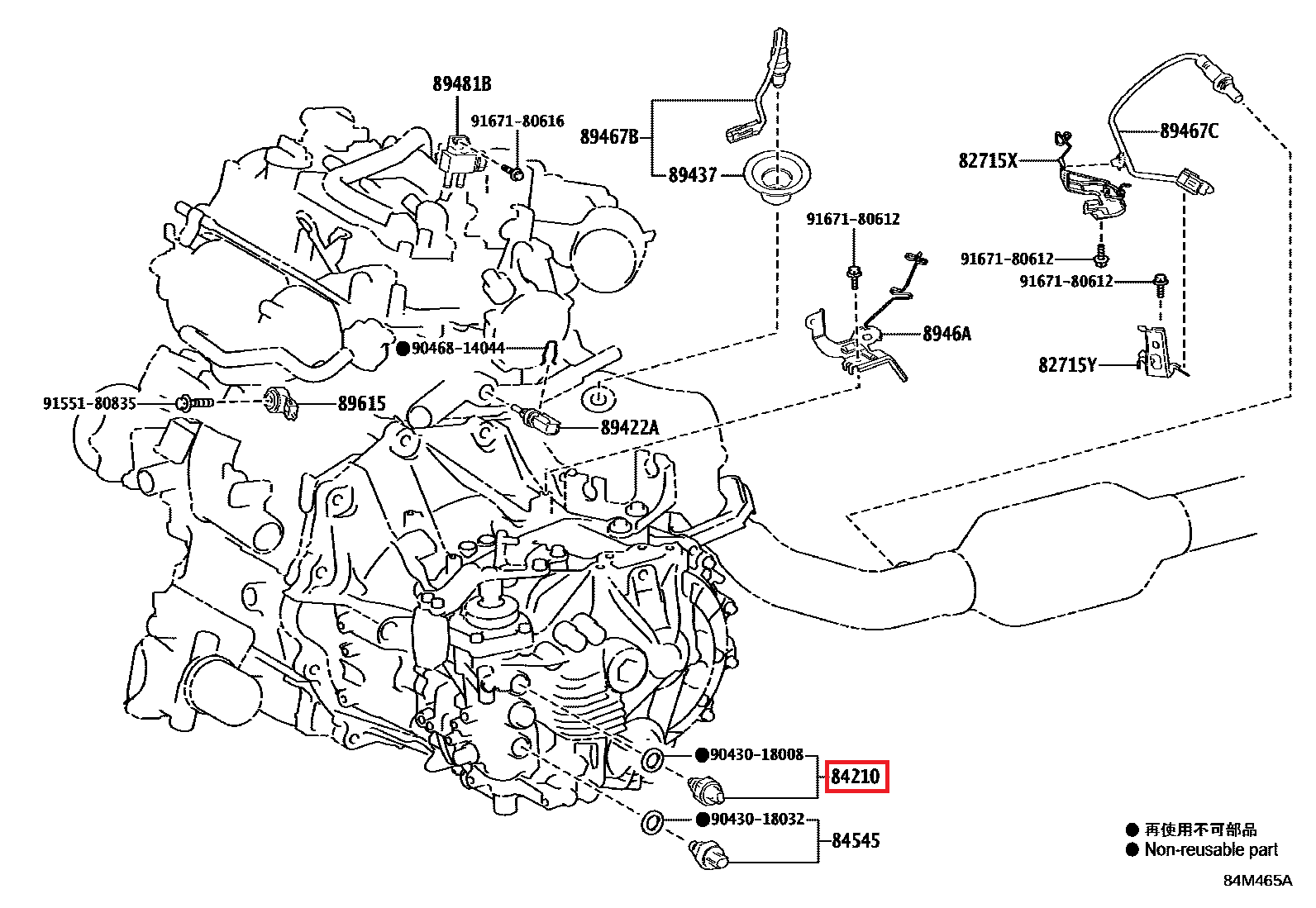 89481B
91671-80616
89467B
89437
89467C
82715X
91671-80612
91671-80612
91671-80612
8946A
82715Y
●90468-14044
91551-80835
89615
89422A
●90430-18008
84210
●90430-18032
84545
● 再使用不可部品
● Non-reusable part
84M465A