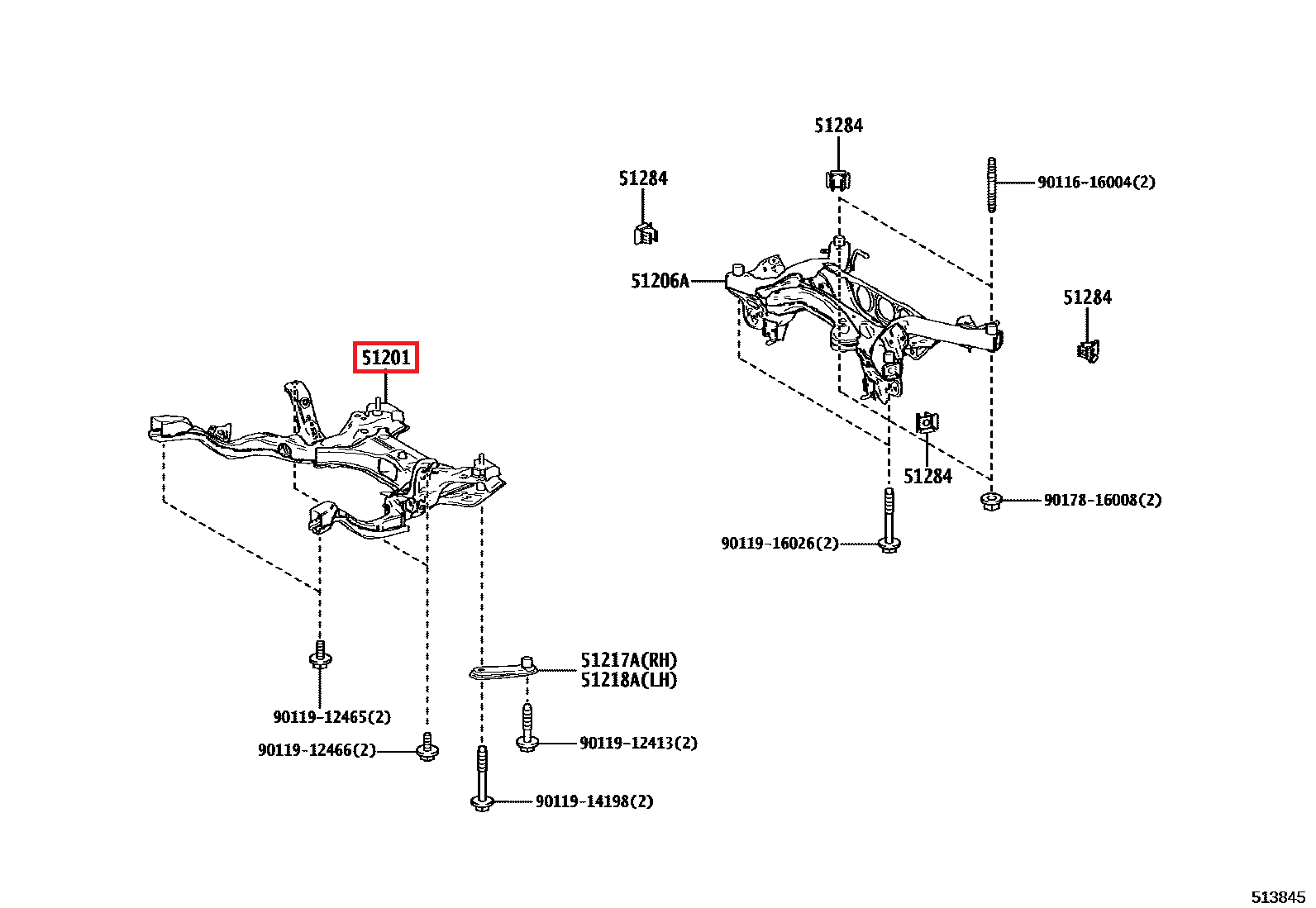 51284

51284

90116-16004(2)

51206A

51284

51201

51284

90178-16008(2)

90119-16026(2)

51217A(RH)
51218A(LH)

90119-12465(2)

90119-12466(2)

90119-12413(2)

90119-14198(2)

513845