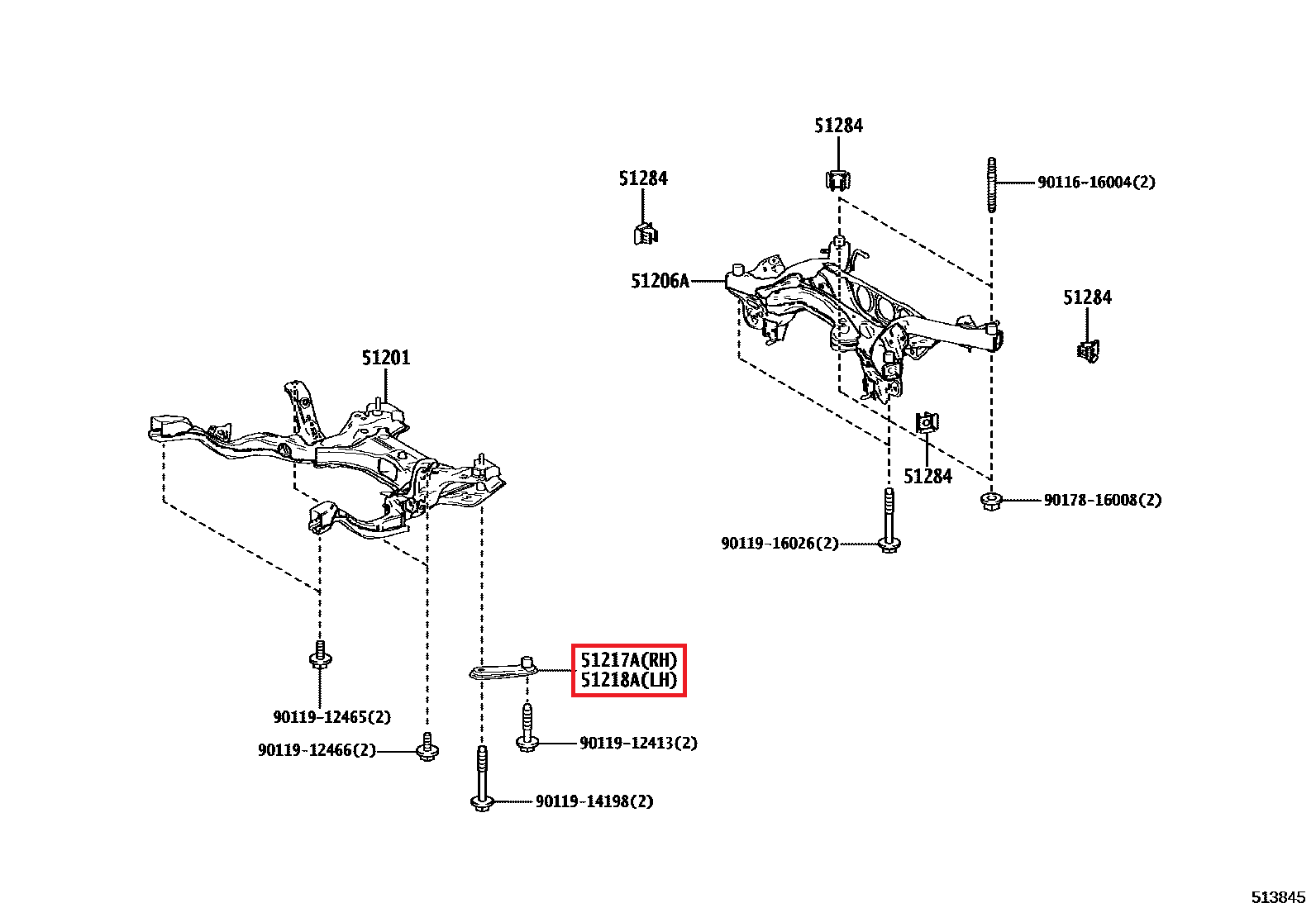 51284
51284
90116-16004(2)
51206A
51284
51201
51284
90178-16008(2)
90119-16026(2)
51217A(RH)
51218A(LH)
90119-12465(2)
90119-12466(2)
90119-12413(2)
90119-14198(2)
513845