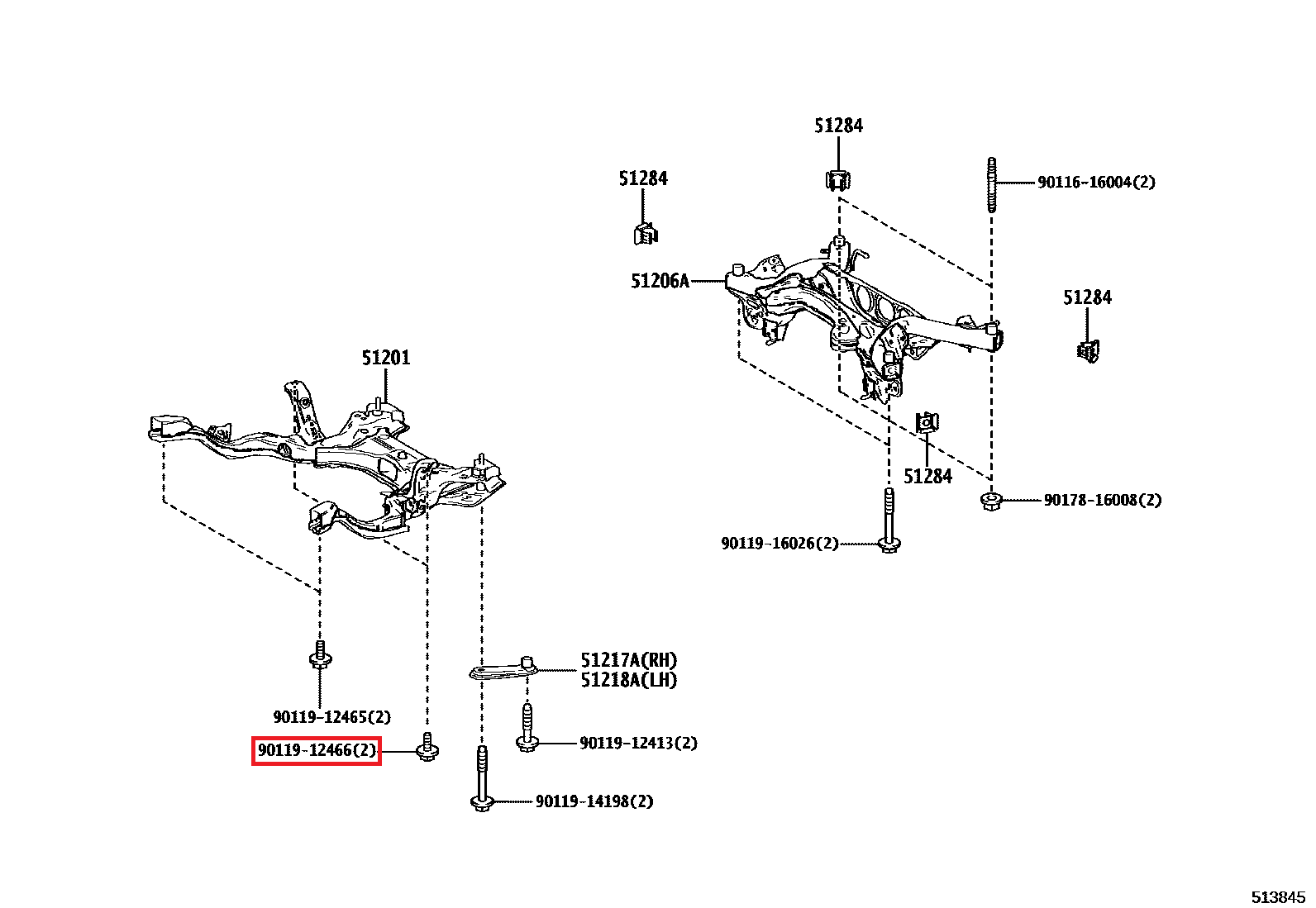 51284

51284

90116-16004(2)

51206A

51284

51201

51284

90178-16008(2)

90119-16026(2)

51217A(RH)
51218A(LH)

90119-12465(2)

90119-12466(2)

90119-12413(2)

90119-14198(2)

513845