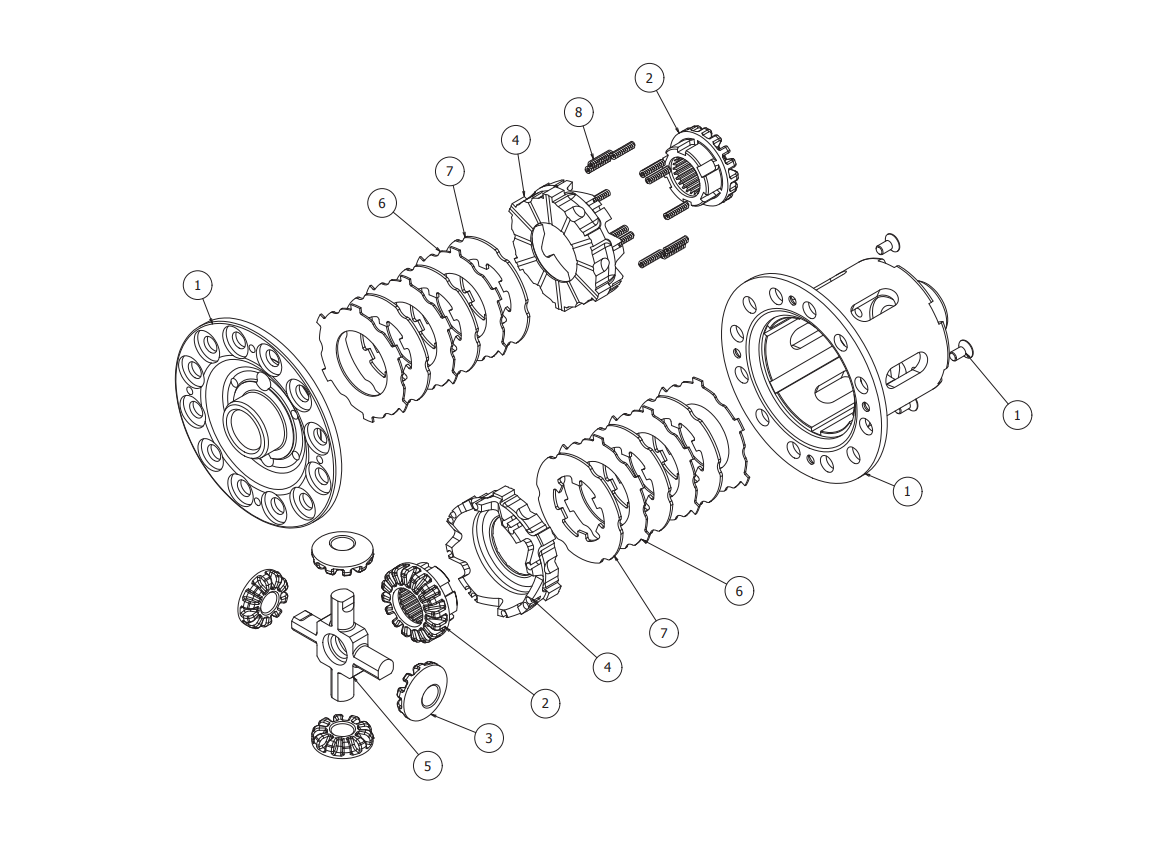 2
8
4
7
6
1
1
1
6
7
4
2
3
5