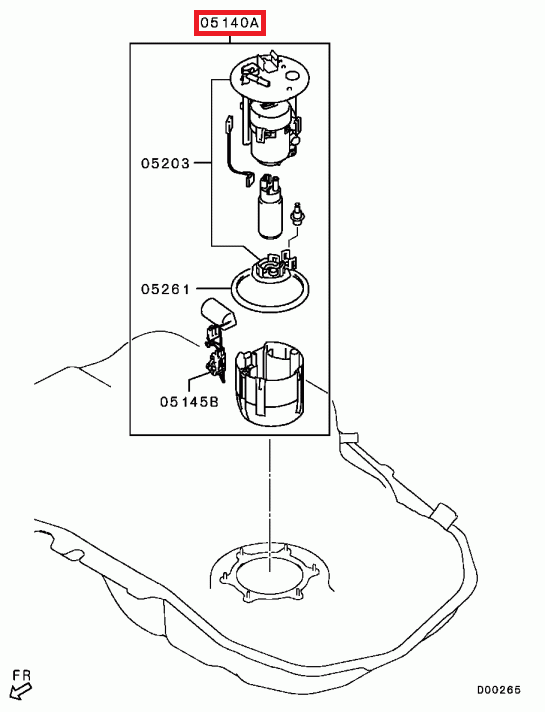 05140A

05203

05261

05145B

FR

D00265