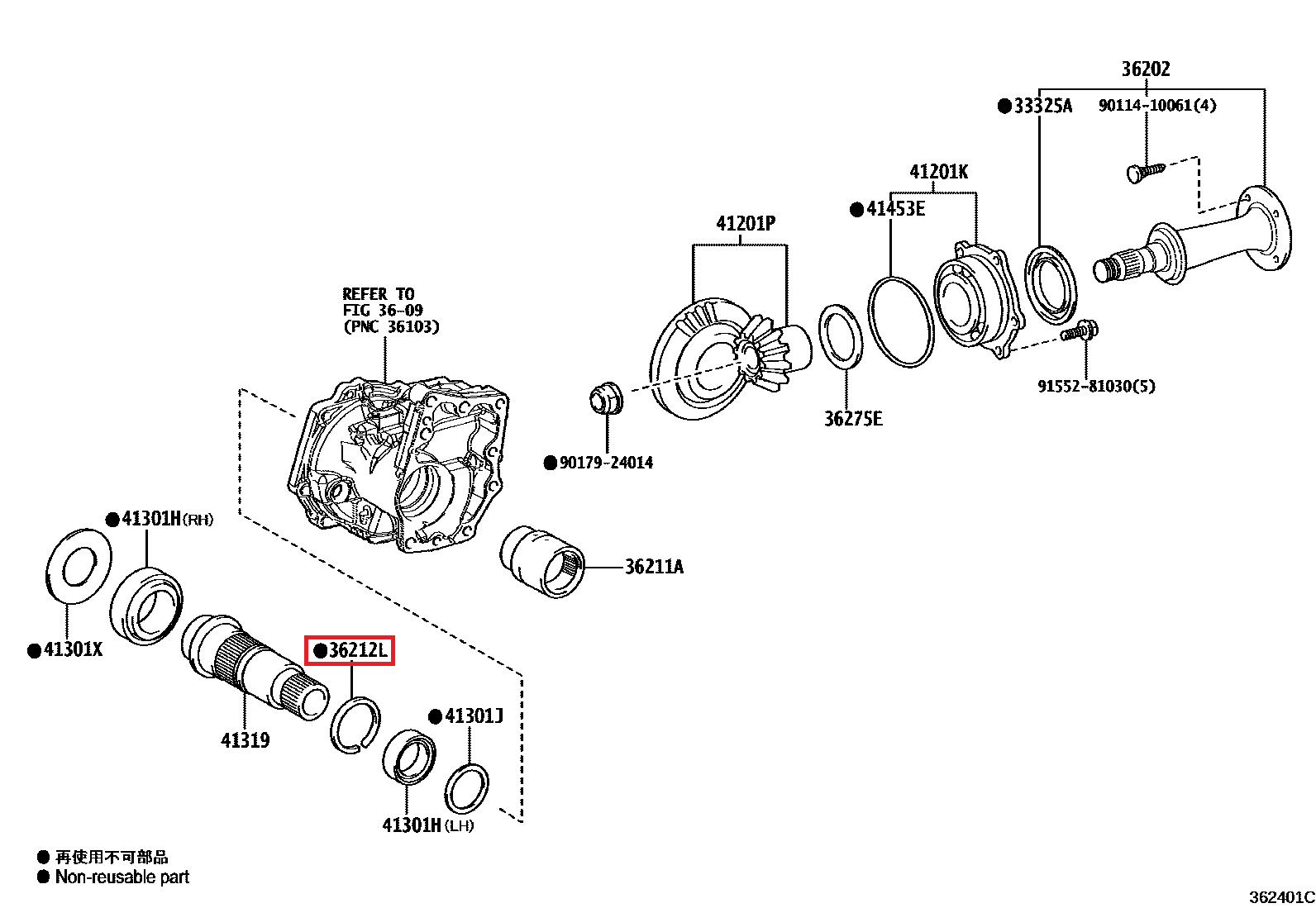 36202
●33325A
90114-10061(4)
41201K
●41453E
41201P
REFER TO
FIG 36-09
(PNC 36103)
91552-81030(5)
36275E
●90179-24014
●41301H(RH)
36211A
●41301X
●36212L
●41301J
41319
41301H(LH)
● 再使用不可部品
● Non-reusable part
362401C