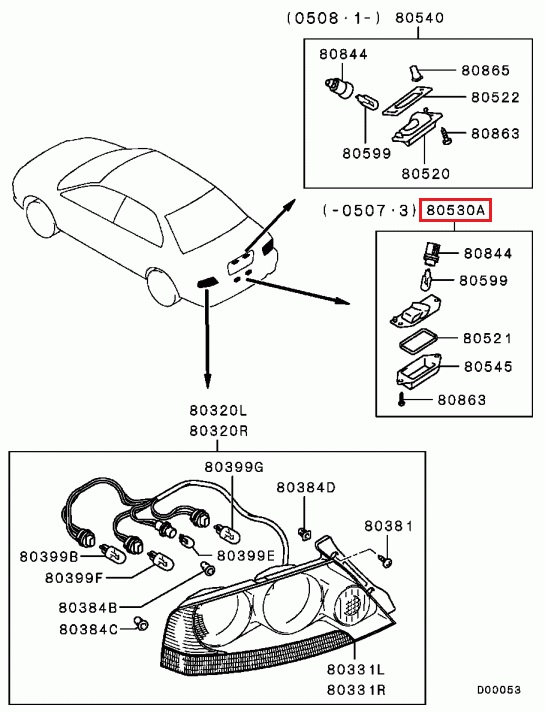 (0508·1-) 80540

80844
80865
80522
80863
80599
80520

(-0507·3) 80530A

80844
80599
80521
80545
80863

80320L
80320R

80399G
80384D
80381
80399B
80399E
80399F
80384B
80384C
80331L
80331R

D00053