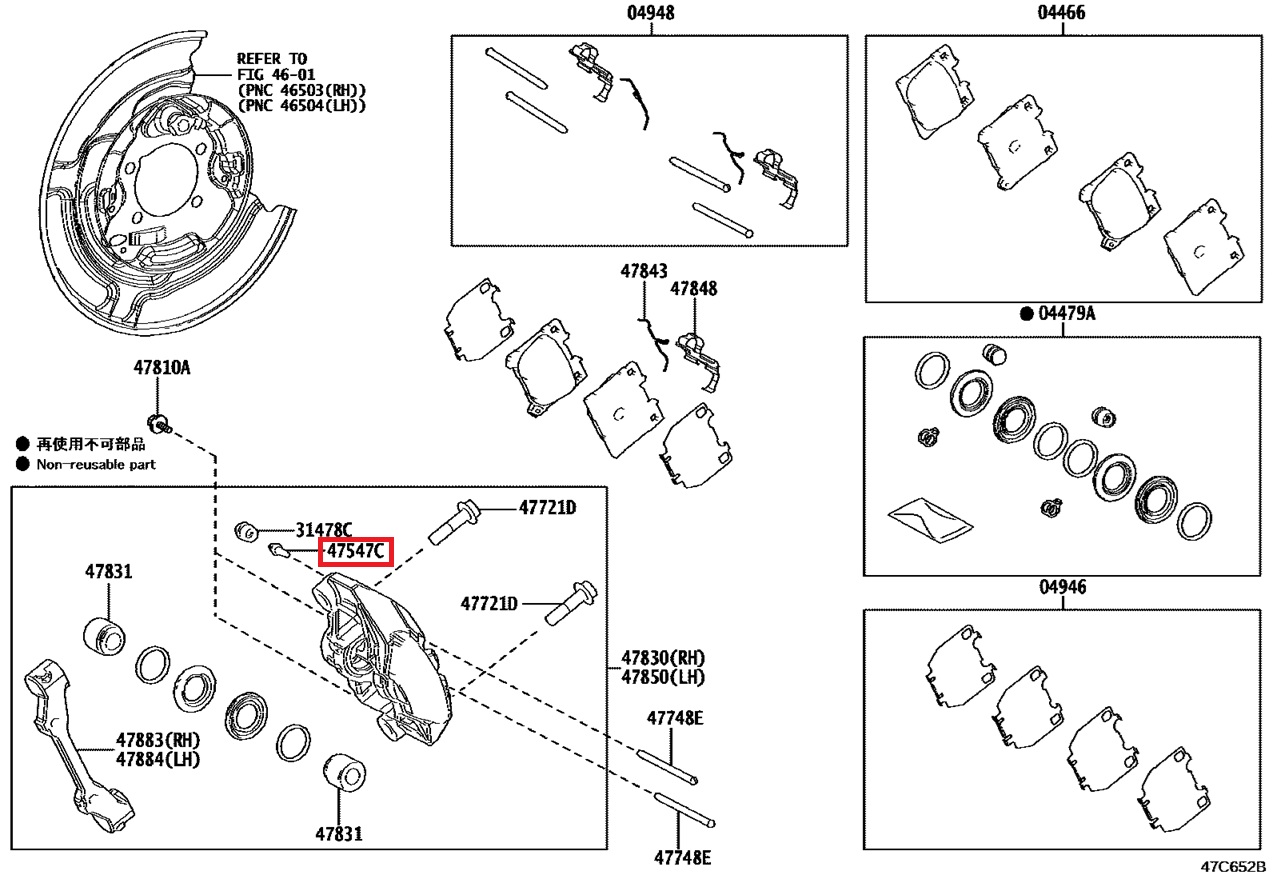 REFER TO
FIG 46-01
(PNC 46503(RH))
(PNC 46504(LH))

04948

04466

47843
47848

● 04479A

47810A

● 再使用不可部品
● Non-reusable part

31478C
47547C
47721D
47721D
47831
47830(RH)
47850(LH)
47883(RH)
47884(LH)
47748E
47831
47748E

04946

47C652B